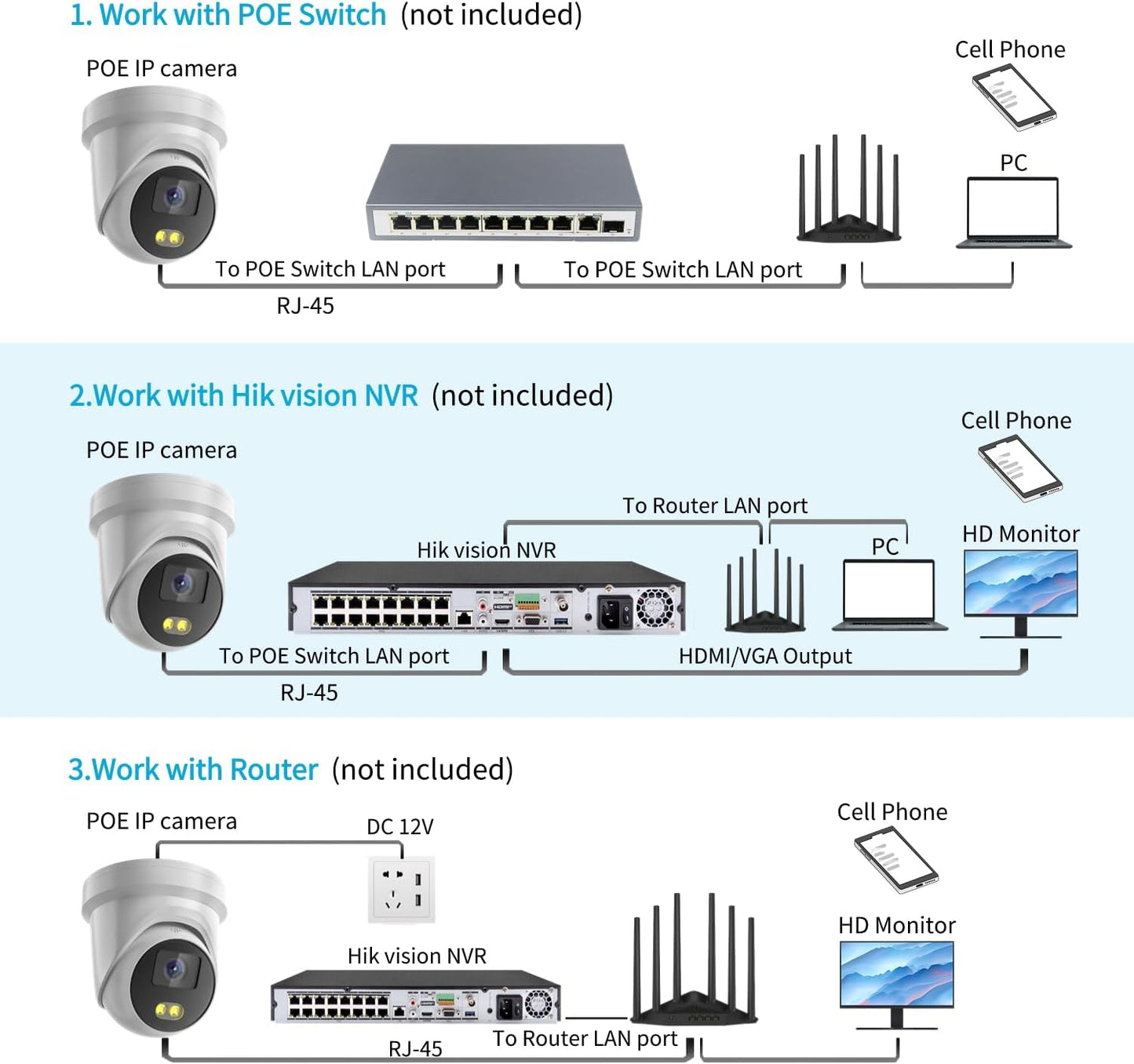 1. Work with POE Switch (not included)

POE IP camera

Cell Phone

PC

To POE Switch LAN port

To POE Switch LAN port

RJ-45

2.Work with Hik vision NVR (not included)

POE IP camera

Cell Phone

To Router LAN port

Hik vision NVR

PC

HD Monitor

To POE Switch LAN port

HDMI/VGA Output

RJ-45

3.Work with Router (not included)

POE IP camera

DC 12V

Cell Phone

HD Monitor

Hik vision NVR

RJ-45

To Router LAN port